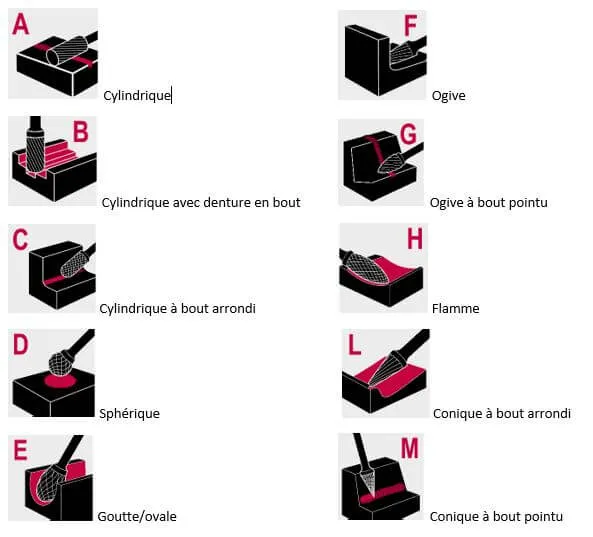 A

Cylindrique

B

Cylindrique avec denture en bout

C

Cylindrique à bout arrondi

D

Sphérique

E

Goutte/ovale

F

Ogive

G

Ogive à bout pointu

H

Flamme

L

Conique à bout arrondi

M

Conique à bout pointu