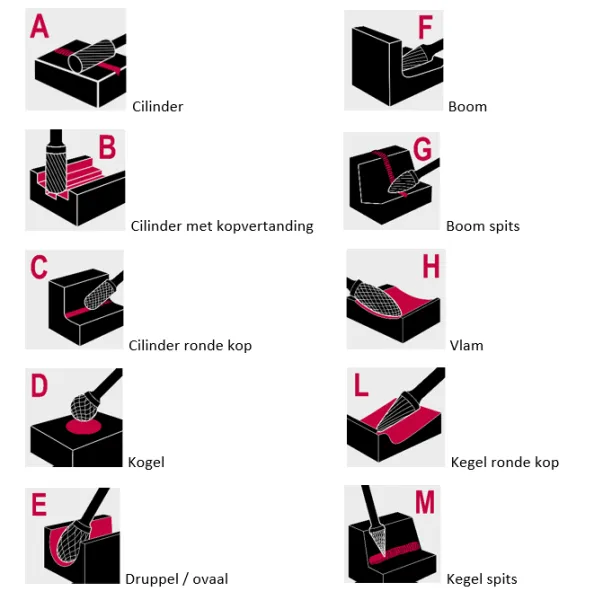 A
Cilinder

B
Cilinder met kopvertanding

C
Cilinder ronde kop

D
Kogel

E
Druppel / ovaal

F
Boom

G
Boom spits

H
Vlam

L
Kegel ronde kop

M
Kegel spits